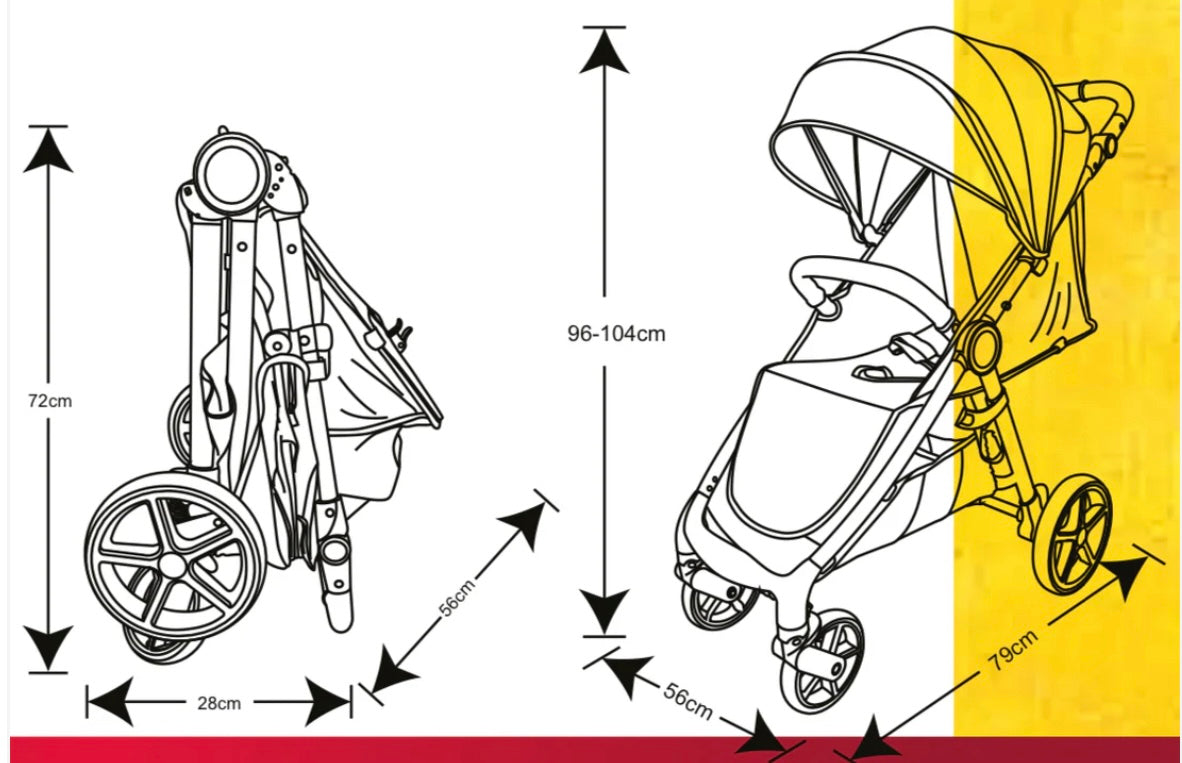 72cm

28cm

56cm

96-104cm

56cm

79cm